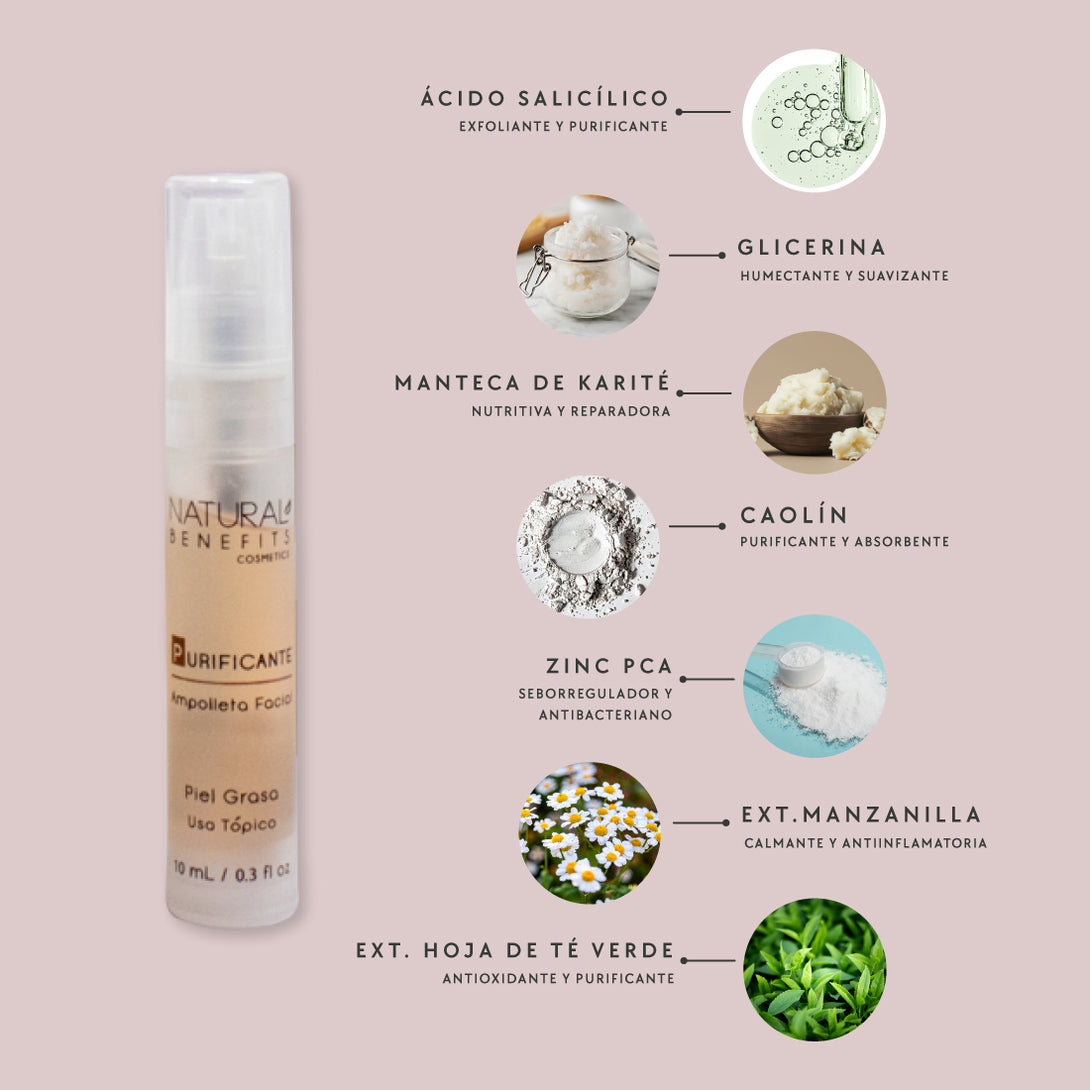 NATURAL BENEFITS COSMETICS

PURIFICANTE

Ampolleta Facial

Piel Grasa
Uso Tópico

10 mL / 0.3 fl oz

ÁCIDO SALICÍLICO
EXFOLIANTE Y PURIFICANTE

GLICERINA
HUMECTANTE Y SUAVIZANTE

MANTECA DE KARITÉ
NUTRITIVA Y REPARADORA

CAOLÍN
PURIFICANTE Y ABSORBENTE

ZINC PCA
SEBORREGULADOR Y ANTIBACTERIANO

EXT.MANZANILLA
CALMANTE Y ANTIINFLAMATORIA

EXT. HOJA DE TÉ VERDE
ANTIOXIDANTE Y PURIFICANTE